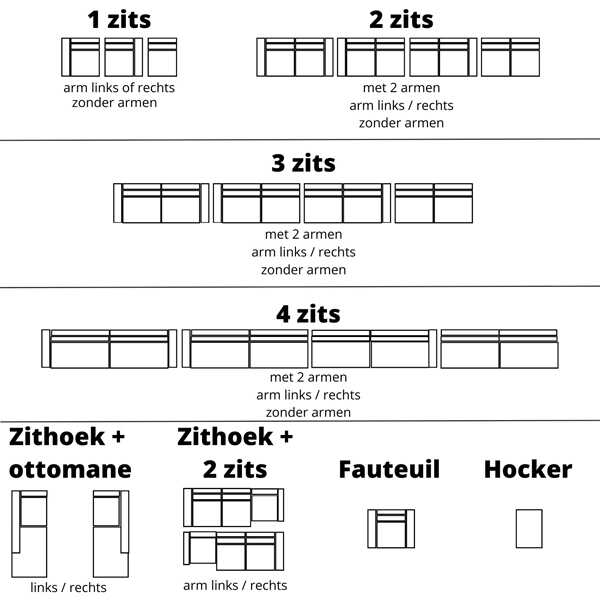 1 zits

arm links of rechts
zonder armen

2 zits

met 2 armen
arm links / rechts
zonder armen

3 zits

met 2 armen
arm links / rechts
zonder armen

4 zits

met 2 armen
arm links / rechts
zonder armen

Zithoek + ottomane

links / rechts

Zithoek + 2 zits

arm links / rechts

Fauteuil

Hocker